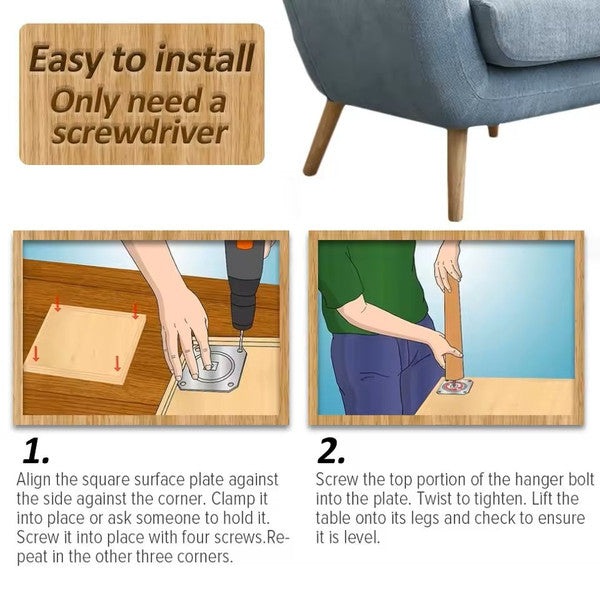 Easy to install
Only need a screwdriver

1.
Align the square surface plate against the side against the corner. Clamp it into place or ask someone to hold it. Screw it into place with four screws.Repeat in the other three corners.

2.
Screw the top portion of the hanger bolt into the plate. Twist to tighten. Lift the table onto its legs and check to ensure it is level.